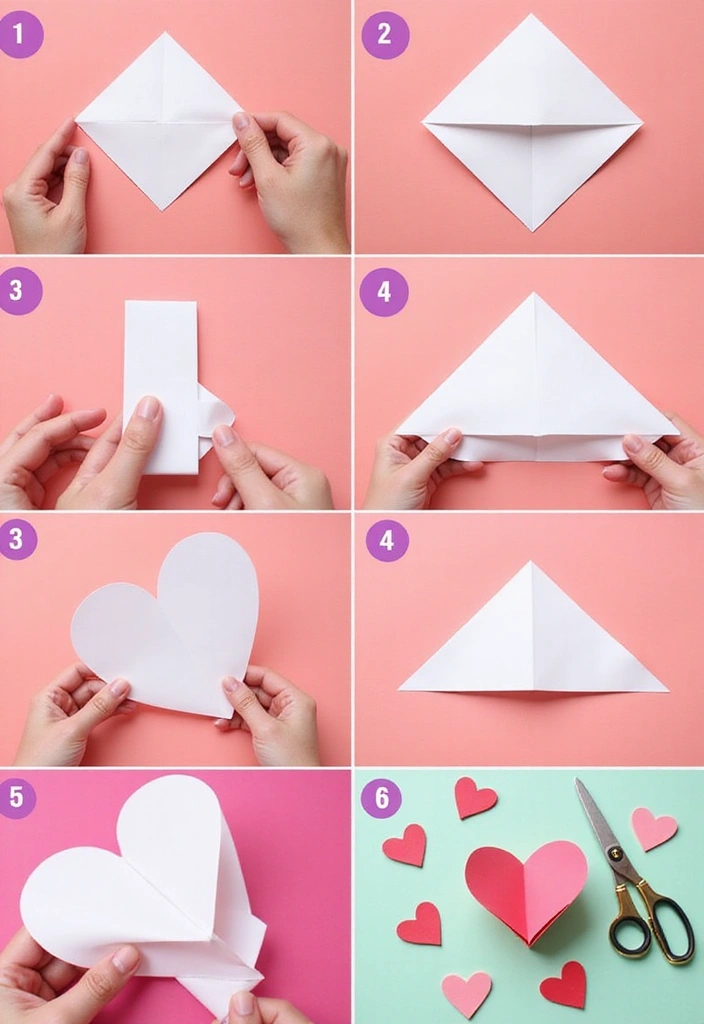 1
2
3
4
3
4
5
6